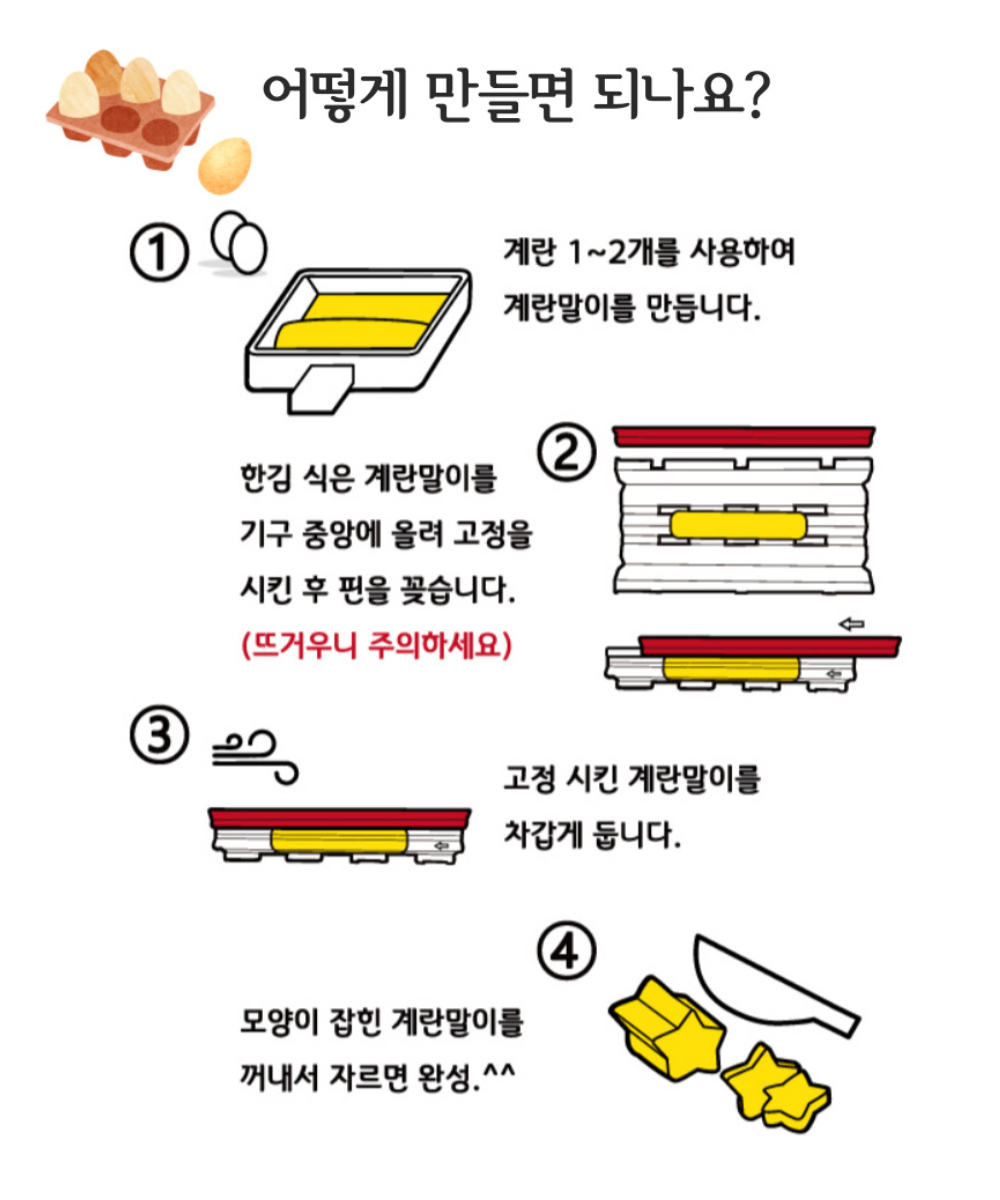 어떻게 만들면 되나요?

①

계란 1~2개를 사용하여 계란말이를 만듭니다.

②

한김 식은 계란말이를 기구 중앙에 올려 고정을 시킨 후 핀을 꽂습니다.

(뜨거우니 주의하세요)

③

고정 시킨 계란말이를 차갑게 둡니다.

④

모양이 잡힌 계란말이를 꺼내서 자르면 완성.^^